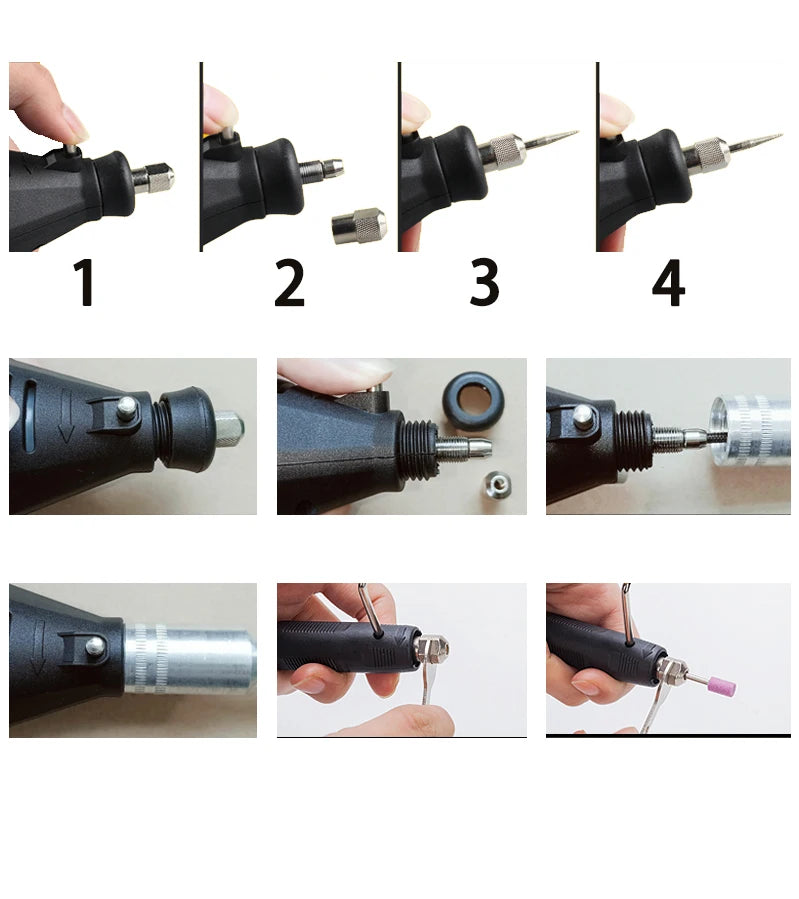 1

2

3

4